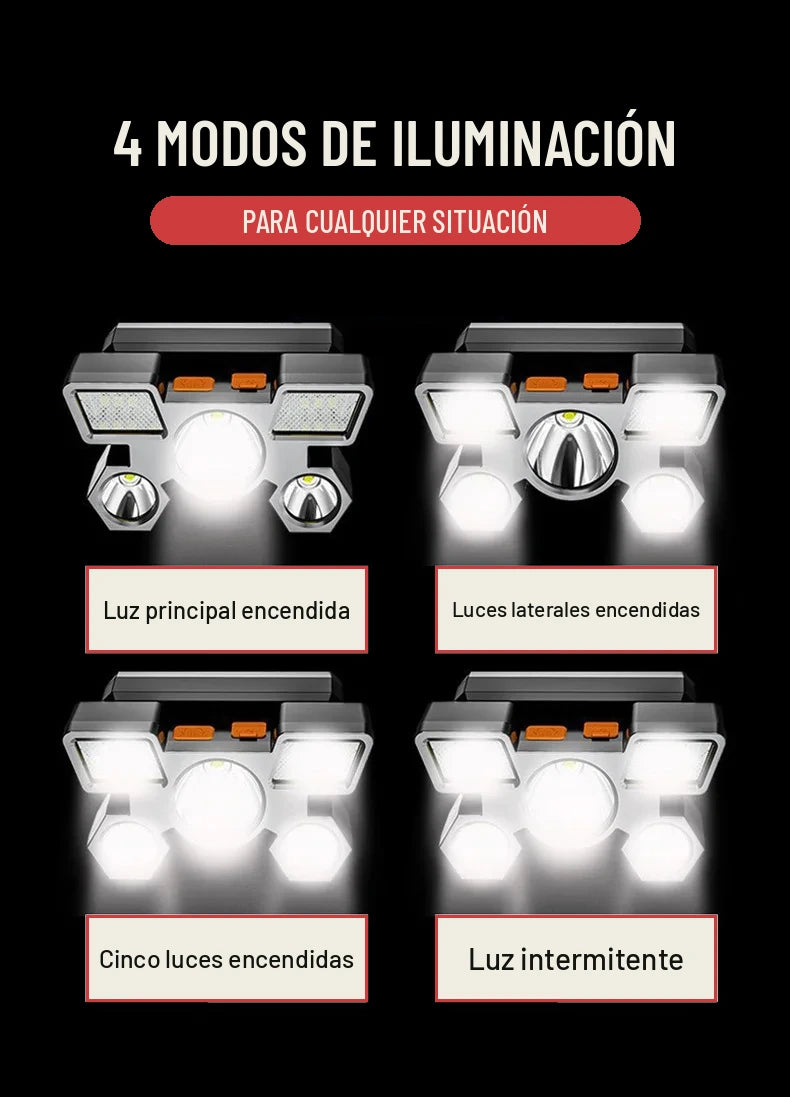 4 MODOS DE ILUMINACIÓN

PARA CUALQUIER SITUACIÓN

Luz principal encendida

Luces laterales encendidas

Cinco luces encendidas

Luz intermitente